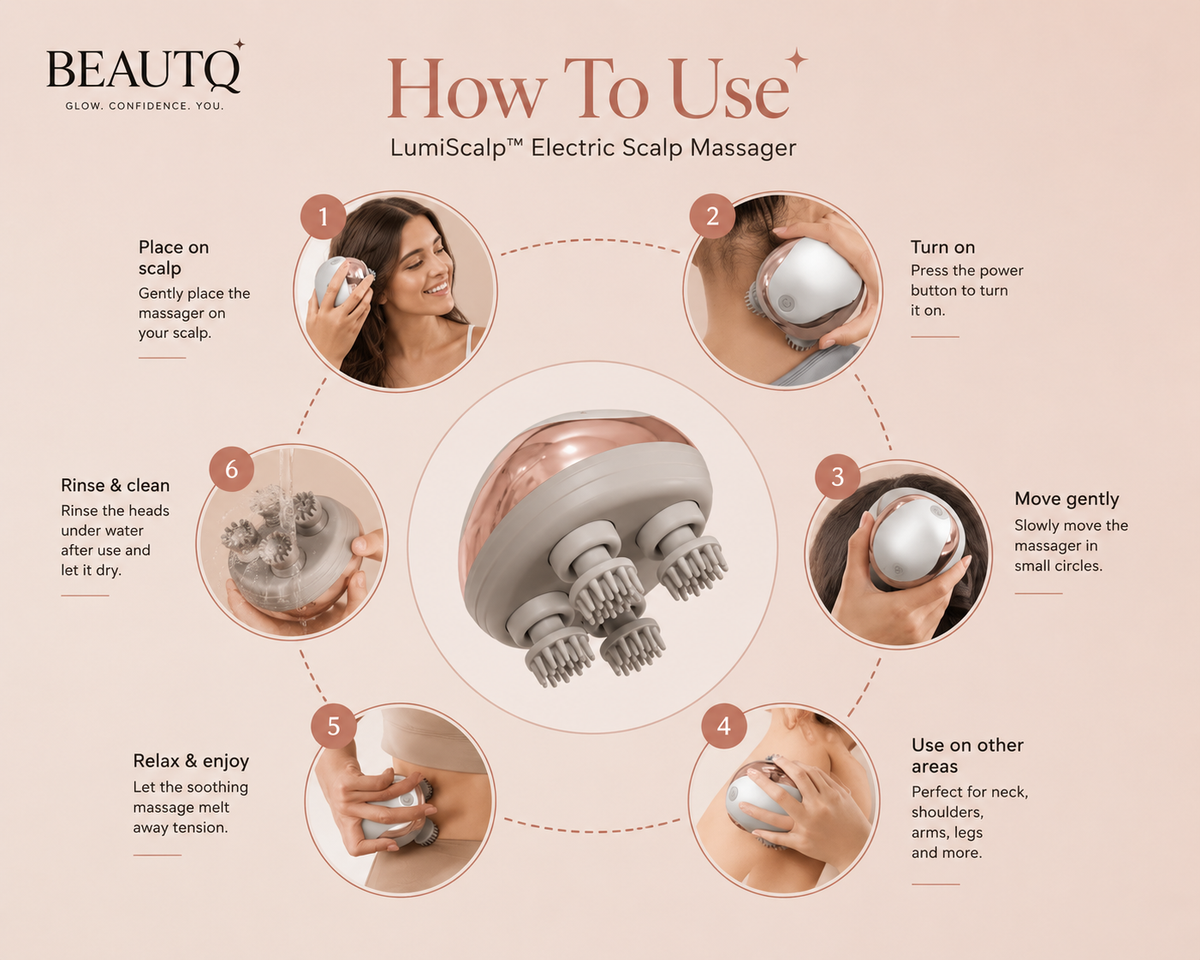 BEAUTQ
GLOW. CONFIDENCE. YOU.

How To Use
LumiScalp™ Electric Scalp Massager

1
Place on scalp
Gently place the massager on your scalp.

2
Turn on
Press the power button to turn it on.

3
Move gently
Slowly move the massager in small circles.

4
Use on other areas
Perfect for neck, shoulders, arms, legs and more.

5
Relax & enjoy
Let the soothing massage melt away tension.

6
Rinse & clean
Rinse the heads under water after use and let it dry.